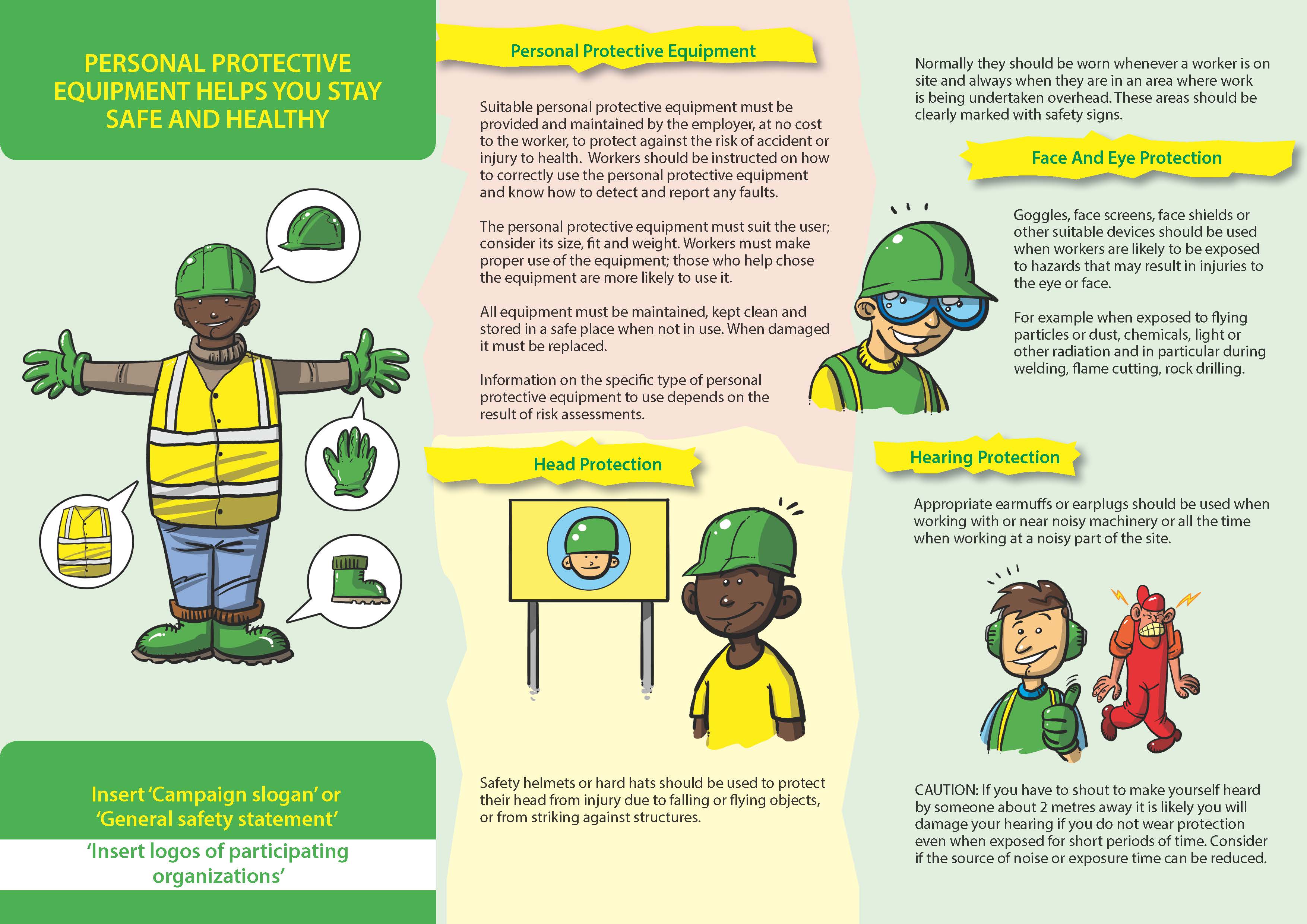 PERSONAL PROTECTIVE EQUIPMENT HELPS YOU STAY SAFE AND HEALTHY

Insert 'Campaign slogan' or 'General safety statement'

'Insert logos of participating organizations'

Personal Protective Equipment

Suitable personal protective equipment must be provided and maintained by the employer, at no cost to the worker, to protect against the risk of accident or injury to health. Workers should be instructed on how to correctly use the personal protective equipment and know how to detect and report any faults.

The personal protective equipment must suit the user; consider its size, fit and weight. Workers must make proper use of the equipment; those who help chose the equipment are more likely to use it.

All equipment must be maintained, kept clean and stored in a safe place when not in use. When damaged it must be replaced.

Information on the specific type of personal protective equipment to use depends on the result of risk assessments.

Head Protection

Safety helmets or hard hats should be used to protect their head from injury due to falling or flying objects, or from striking against structures.

Normally they should be worn whenever a worker is on site and always when they are in an area where work is being undertaken overhead. These areas should be clearly marked with safety signs.

Face And Eye Protection

Goggles, face screens, face shields or other suitable devices should be used when workers are likely to be exposed to hazards that may result in injuries to the eye or face.

For example when exposed to flying particles or dust, chemicals, light or other radiation and in particular during welding, flame cutting, rock drilling.

Hearing Protection

Appropriate earmuffs or earplugs should be used when working with or near noisy machinery or all the time when working at a noisy part of the site.

CAUTION: If you have to shout to make yourself heard by someone about 2 metres away it is likely you will damage your hearing if you do not wear protection even when exposed for short periods of time. Consider if the source of noise or exposure time can be reduced.